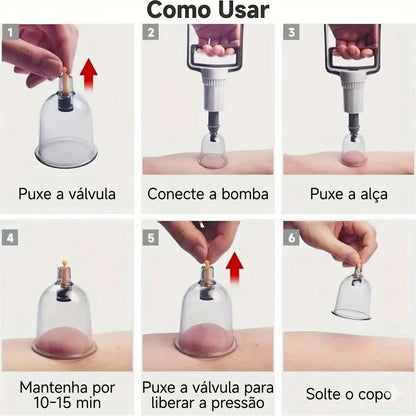 Como Usar

1
Puxe a válvula

2
Conecte a bomba

3
Puxe a alça

4
Mantenha por 10-15 min

5
Puxe a válvula para liberar a pressão

6
Solte o copo