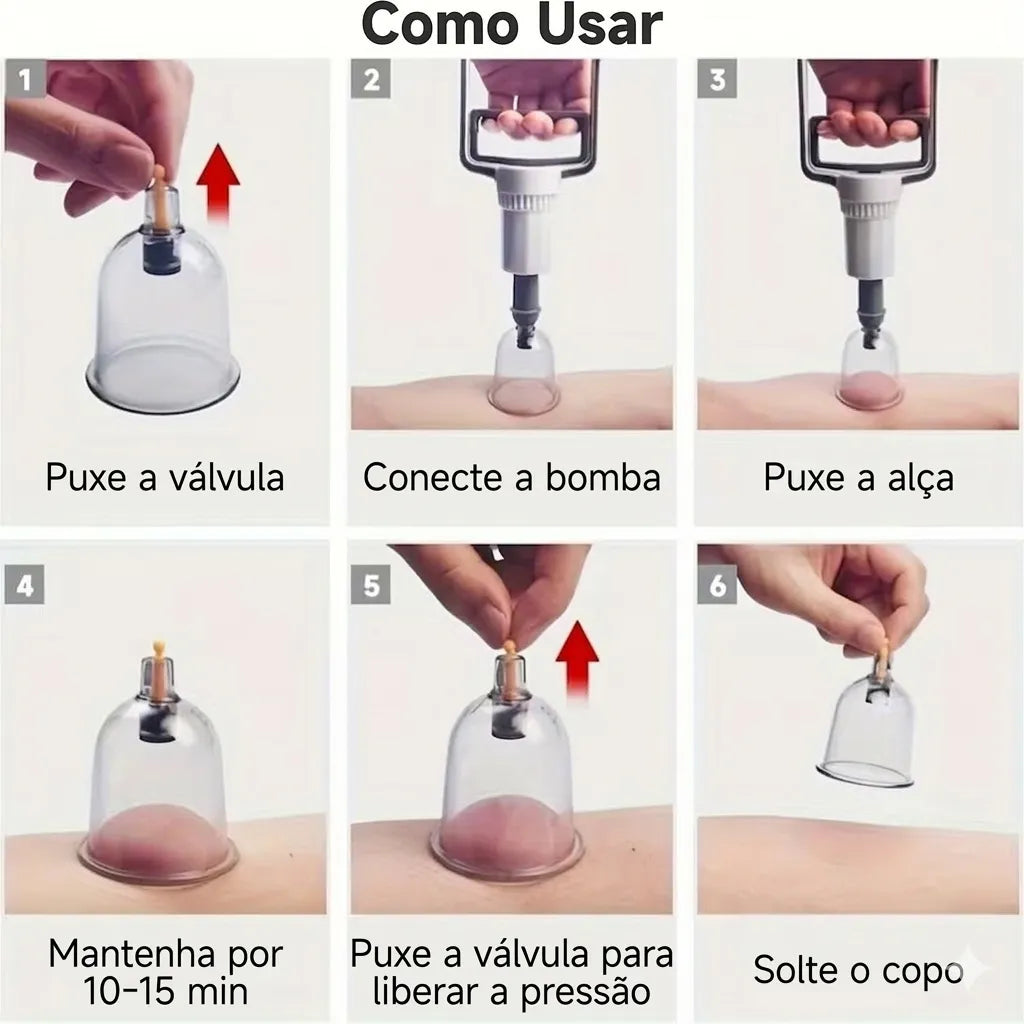 Como Usar

1
Puxe a válvula

2
Conecte a bomba

3
Puxe a alça

4
Mantenha por 10-15 min

5
Puxe a válvula para liberar a pressão

6
Solte o copo